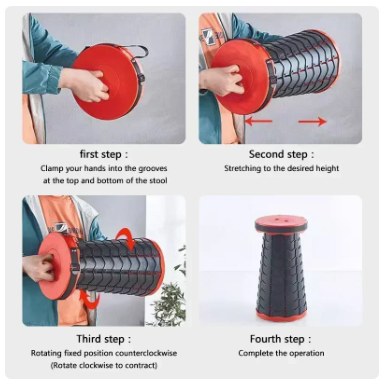 first step :
Clamp your hands into the grooves at the top and bottom of the stool

Second step :
Stretching to the desired height

Third step :
Rotating fixed position counterclockwise (Rotate clockwise to contract)

Fourth step :
Complete the operation